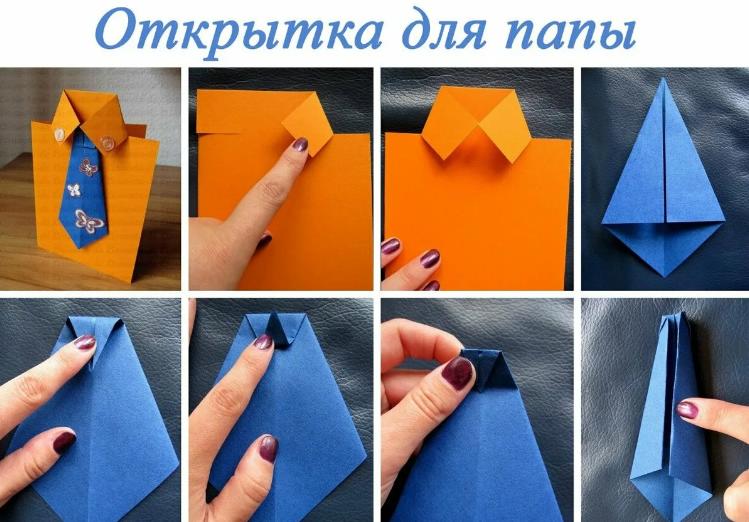 Открытка для папы